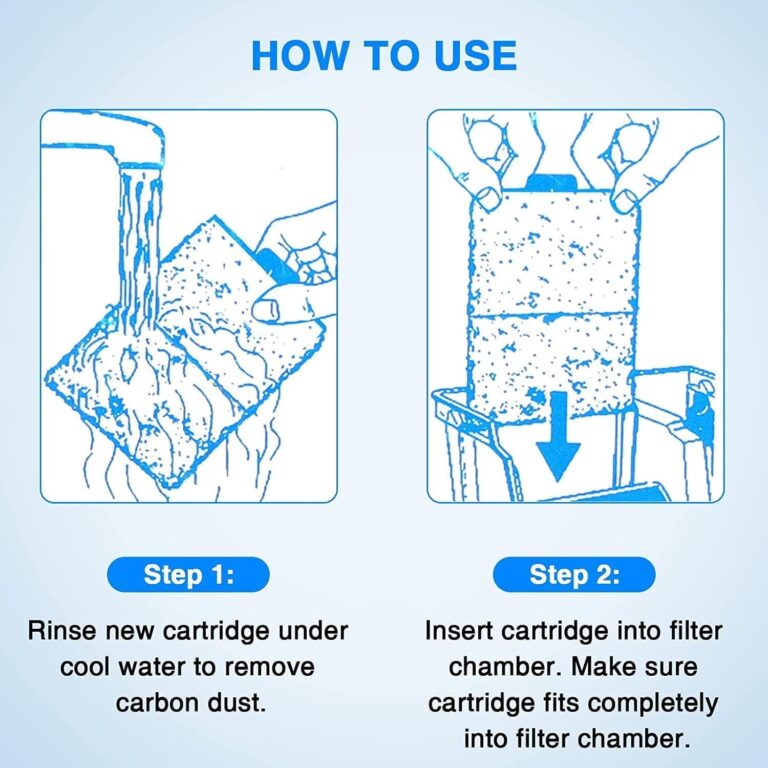 HOW TO USE

Step 1:

Rinse new cartridge under cool water to remove carbon dust.

Step 2:

Insert cartridge into filter chamber. Make sure cartridge fits completely into filter chamber.