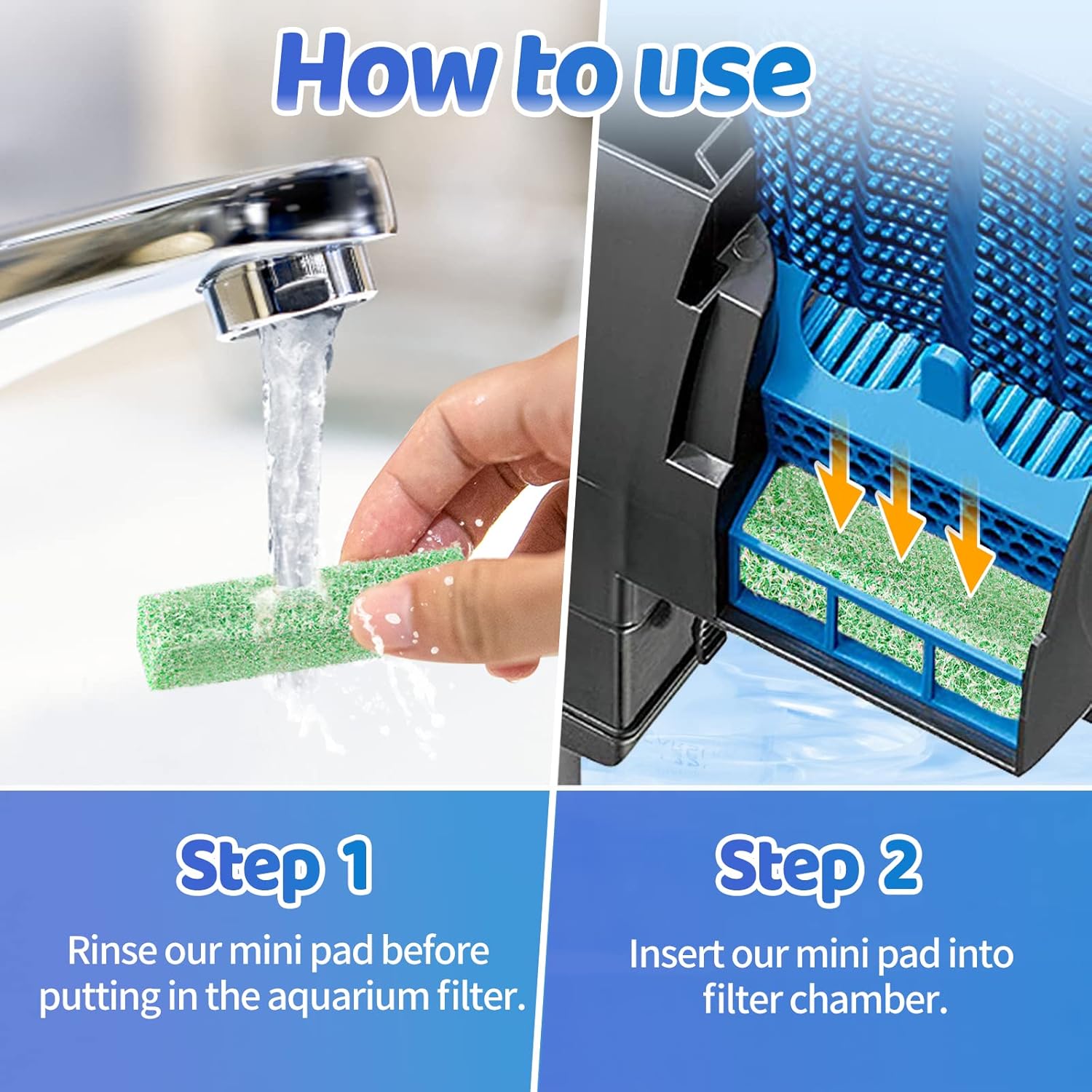 How to use

Step 1

Rinse our mini pad before putting in the aquarium filter.

Step 2

Insert our mini pad into filter chamber.