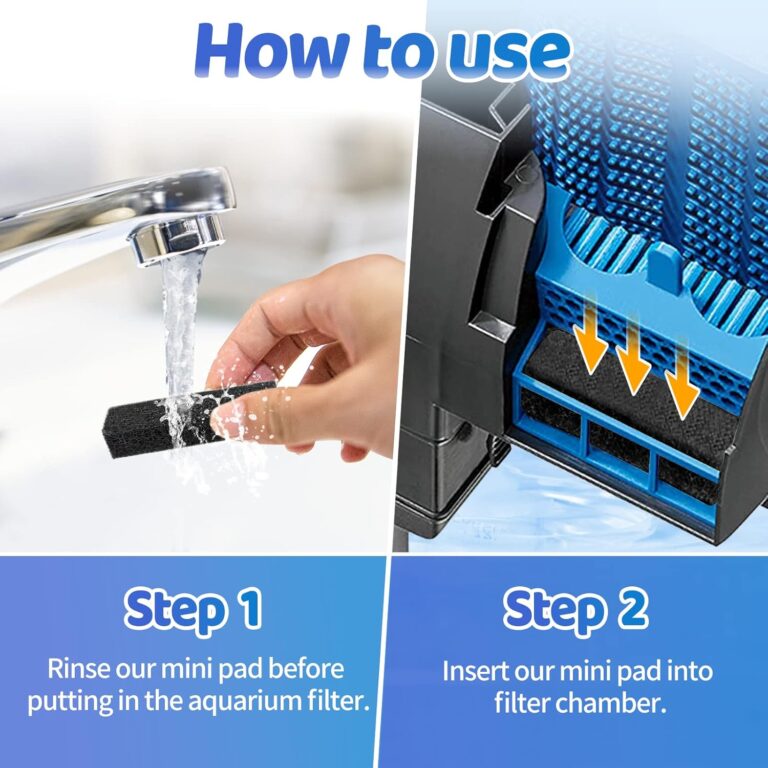 How to use

Step 1

Rinse our mini pad before putting in the aquarium filter.

Step 2

Insert our mini pad into filter chamber.