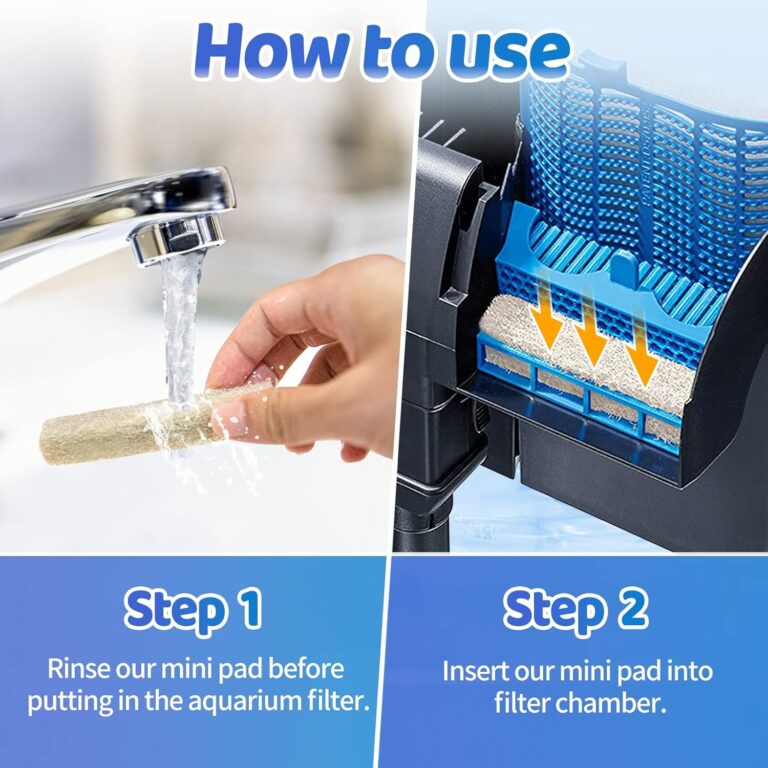 How to use

Step 1

Rinse our mini pad before putting in the aquarium filter.

Step 2

Insert our mini pad into filter chamber.