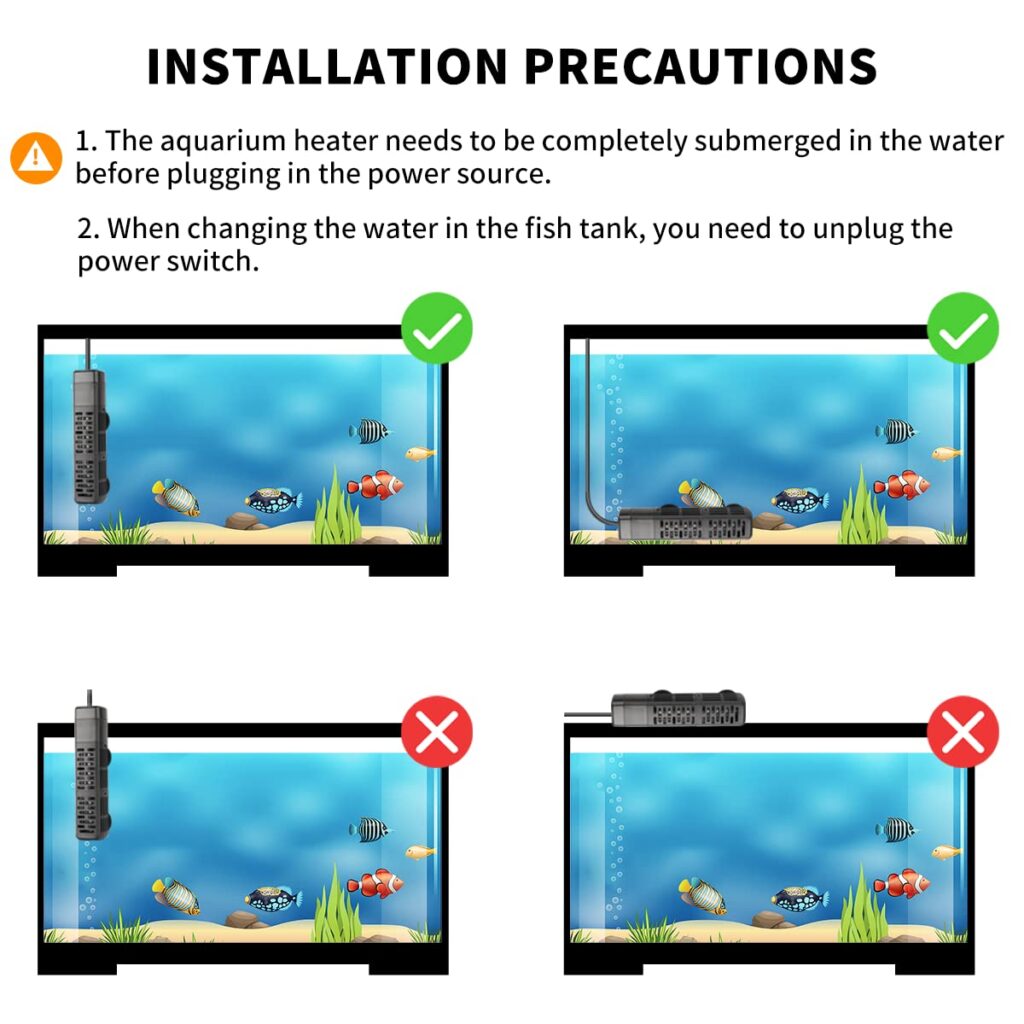 INSTALLATION PRECAUTIONS

1. The aquarium heater needs to be completely submerged in the water before plugging in the power source.

2. When changing the water in the fish tank, you need to unplug the power switch.