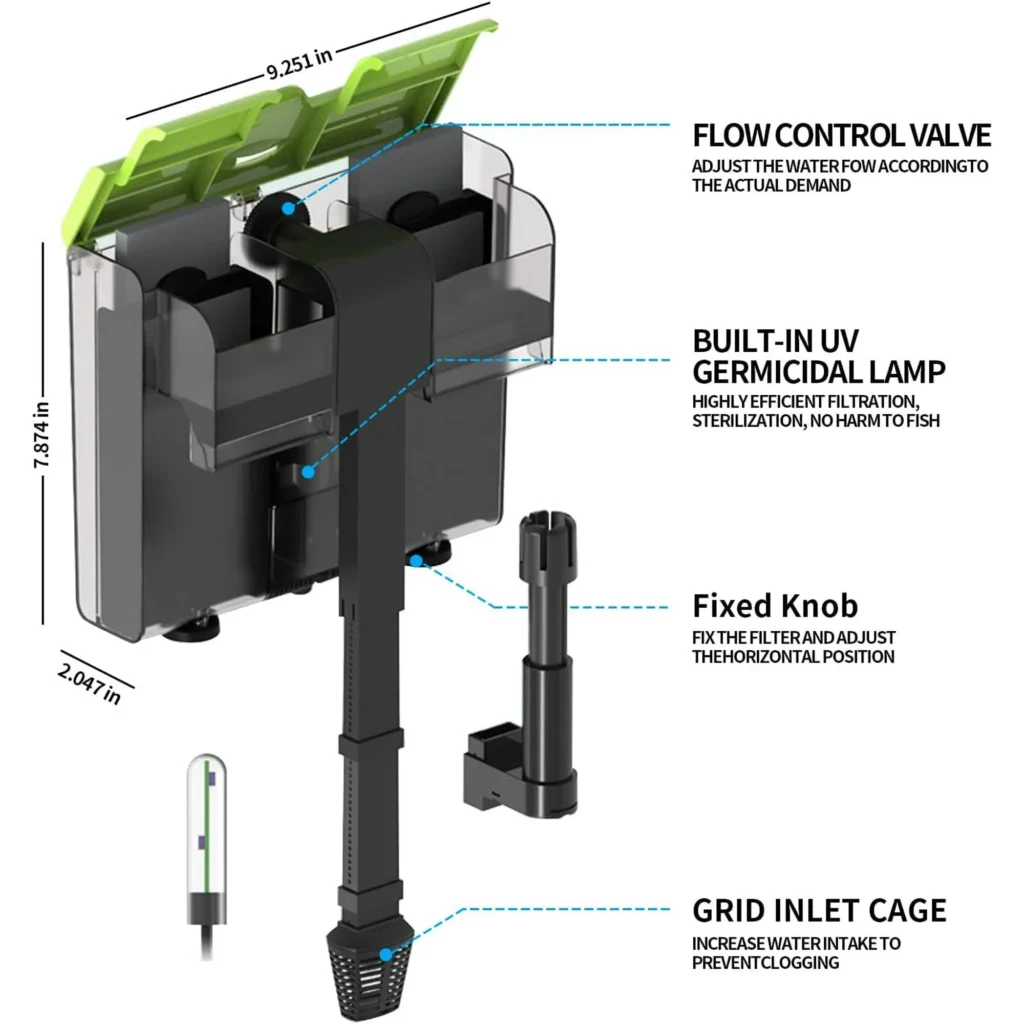 9.251 in

7.874 in

2.047 in

FLOW CONTROL VALVE
ADJUST THE WATER FOW ACCORDINGTO THE ACTUAL DEMAND

BUILT-IN UV GERMICIDAL LAMP
HIGHLY EFFICIENT FILTRATION, STERILIZATION, NO HARM TO FISH

Fixed Knob
FIX THE FILTER AND ADJUST THEHORIZONTAL POSITION

GRID INLET CAGE
INCREASE WATER INTAKE TO PREVENTCLOGGING