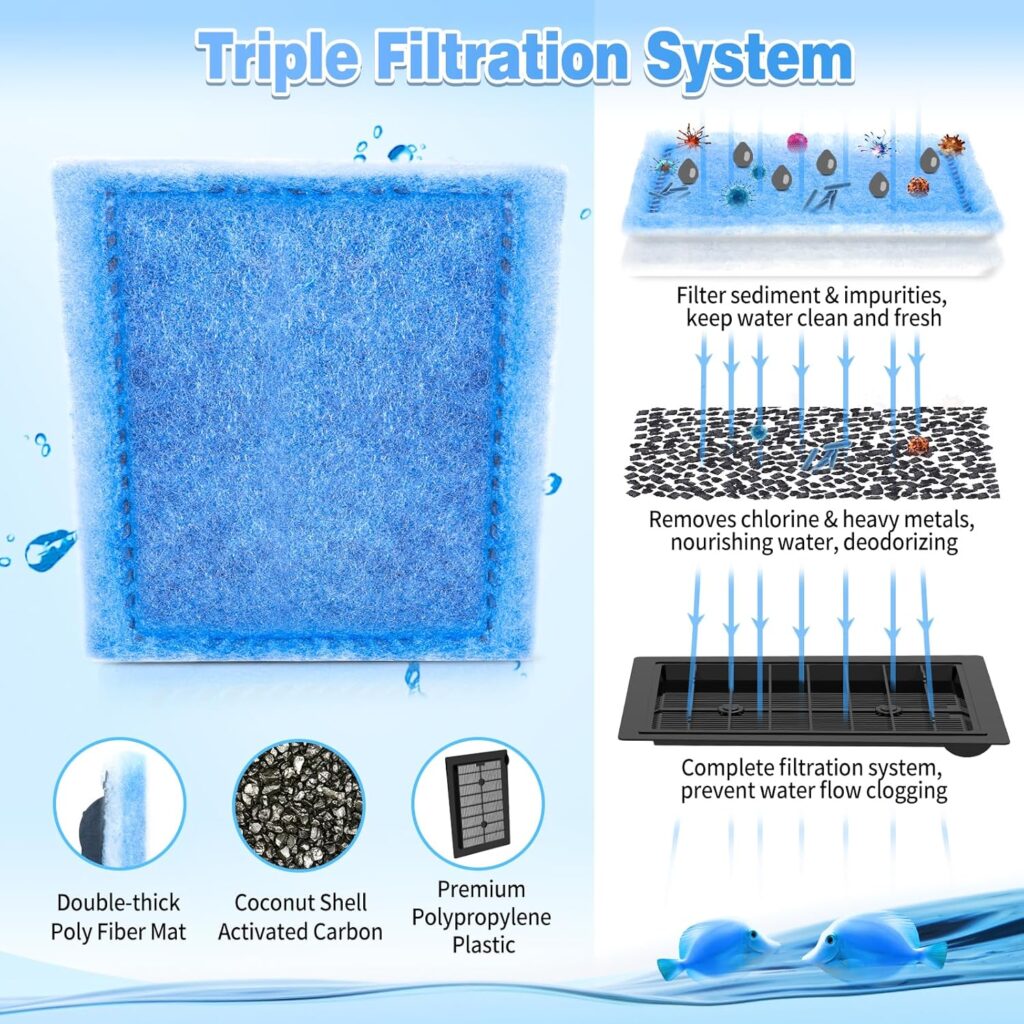 Triple Filtration System

Filter sediment & impurities, keep water clean and fresh

Removes chlorine & heavy metals, nourishing water, deodorizing

Complete filtration system, prevent water flow clogging

Double-thick Poly Fiber Mat

Coconut Shell Activated Carbon

Premium Polypropylene Plastic