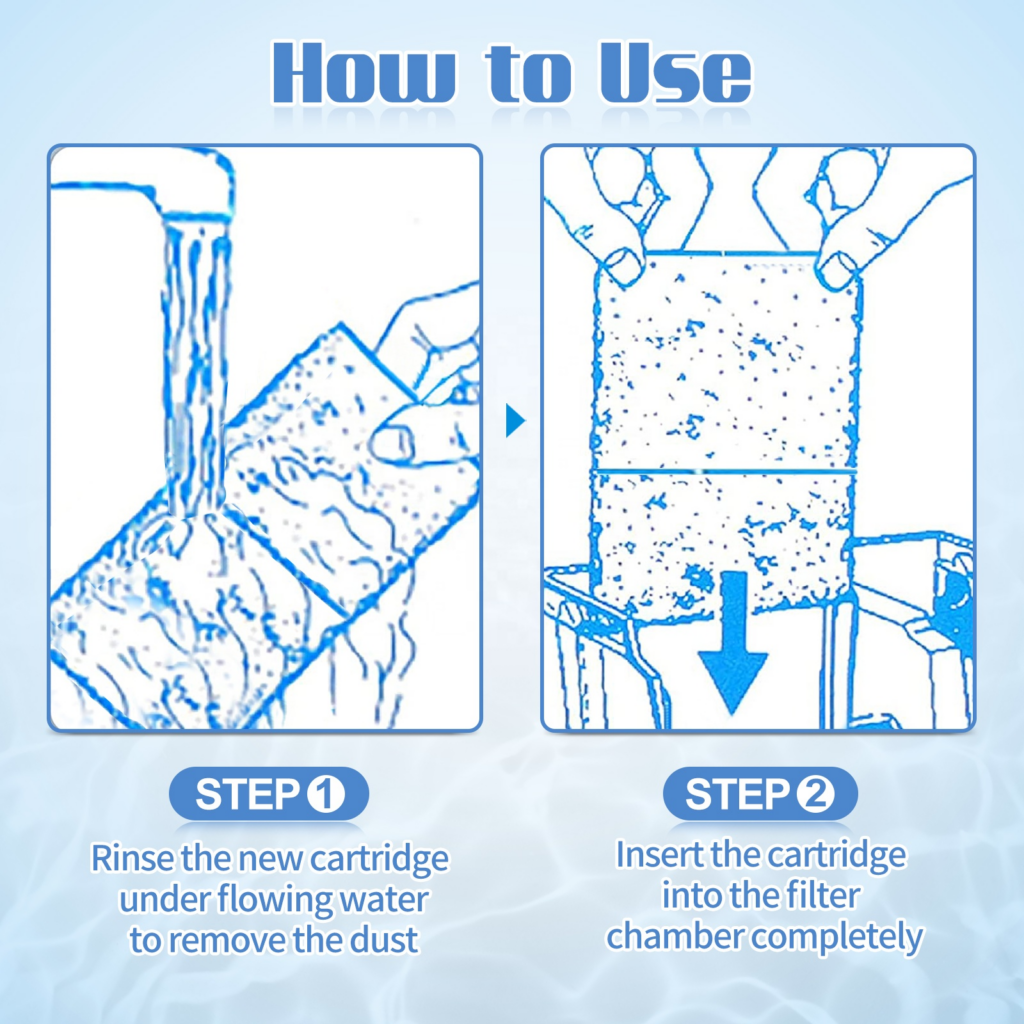 How to Use

STEP 1

Rinse the new cartridge under flowing water to remove the dust

STEP 2

Insert the cartridge into the filter chamber completely